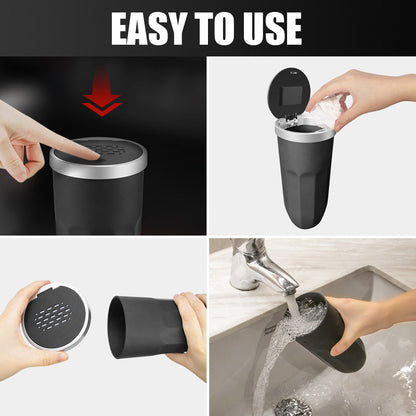 EASY TO USE