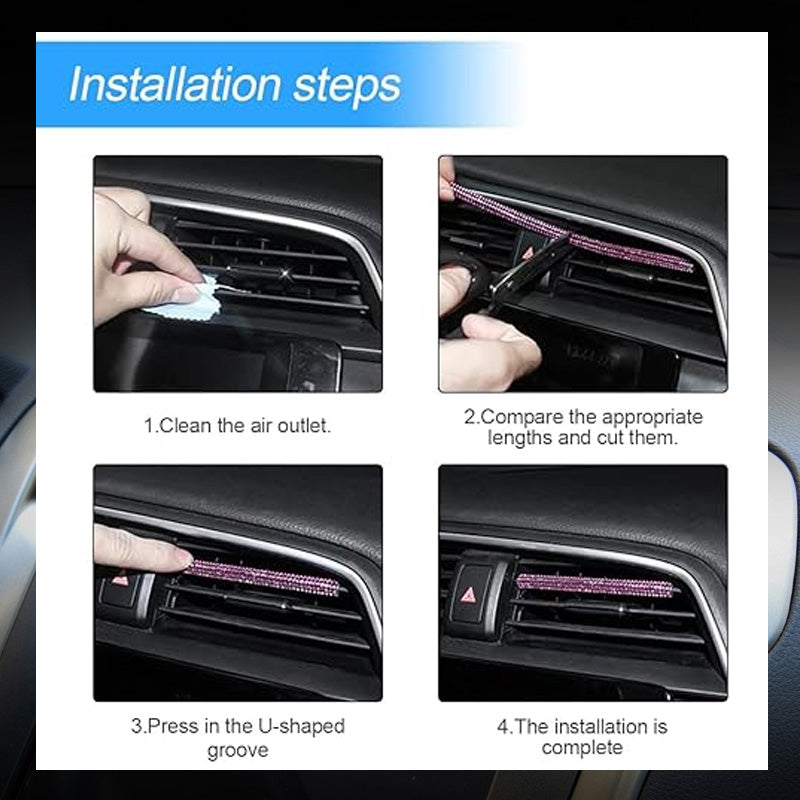 Installation steps

1.Clean the air outlet.

2.Compare the appropriate lengths and cut them.

3.Press in the U-shaped groove

4.The installation is complete