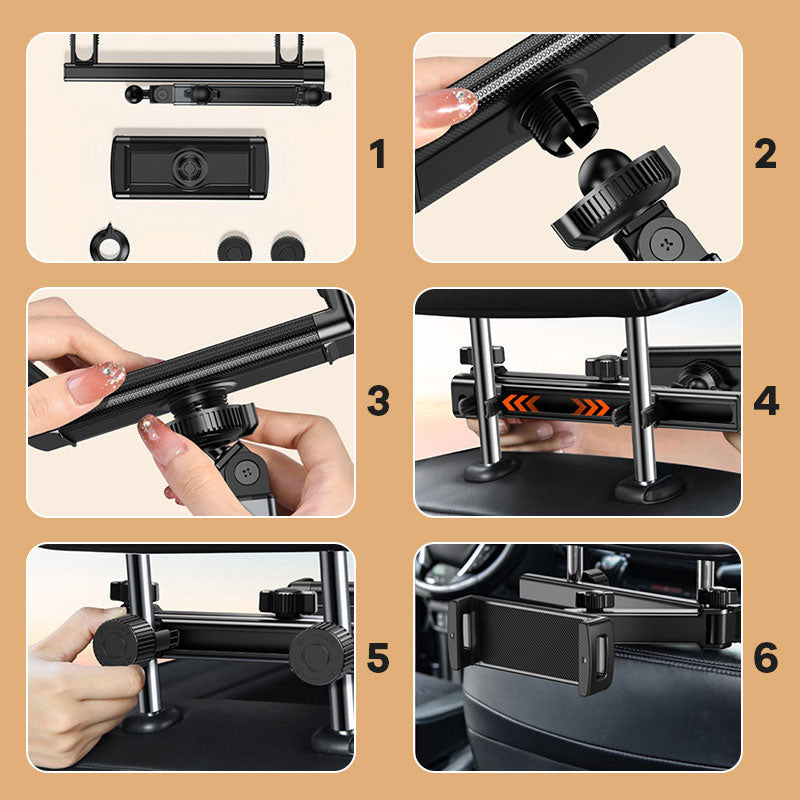 1
2
3
4
5
6