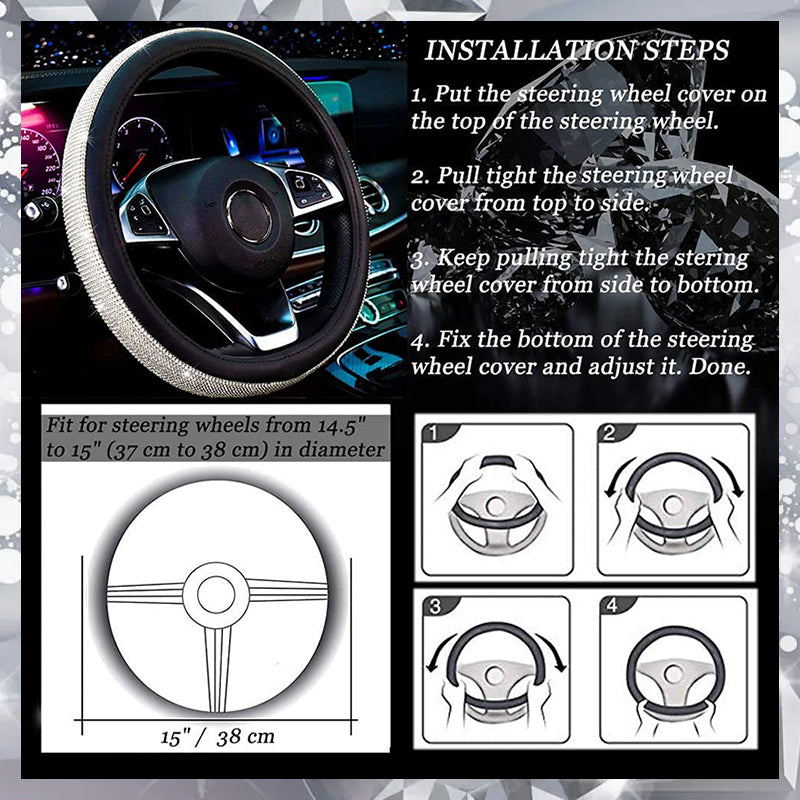 INSTALLATION STEPS

1. Put the steering wheel cover on the top of the steering wheel.

2. Pull tight the steering wheel cover from top to side.

3. Keep pulling tight the stering wheel cover from side to bottom.

4. Fix the bottom of the steering wheel cover and adjust it. Done.

Fit for steering wheels from 14.5" to 15" (37 cm to 38 cm) in diameter

15" / 38 cm

1

2

3

4