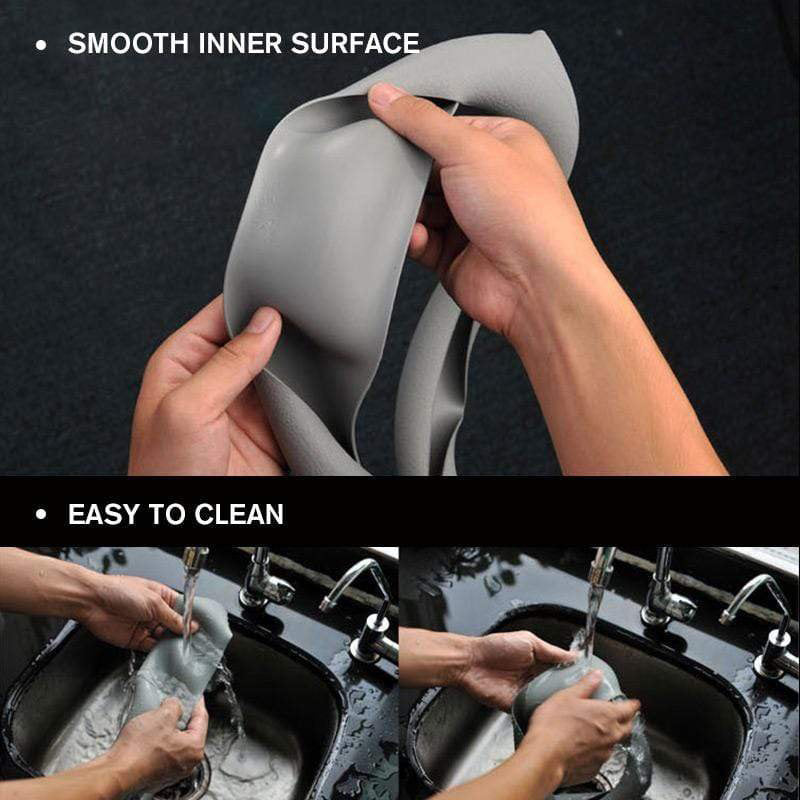 • SMOOTH INNER SURFACE

• EASY TO CLEAN